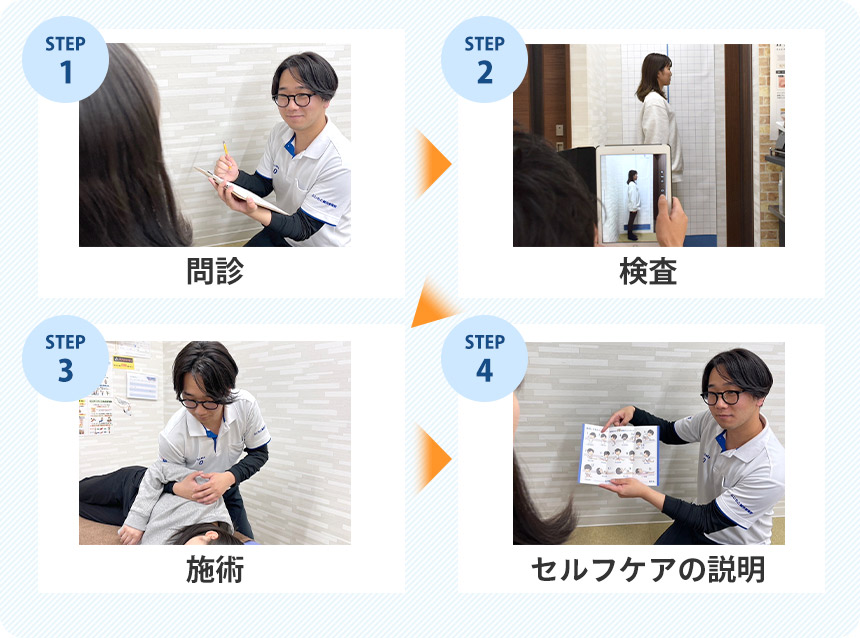 STEP 1
問診

STEP 2
検査

STEP 3
施術

STEP 4
セルフケアの説明